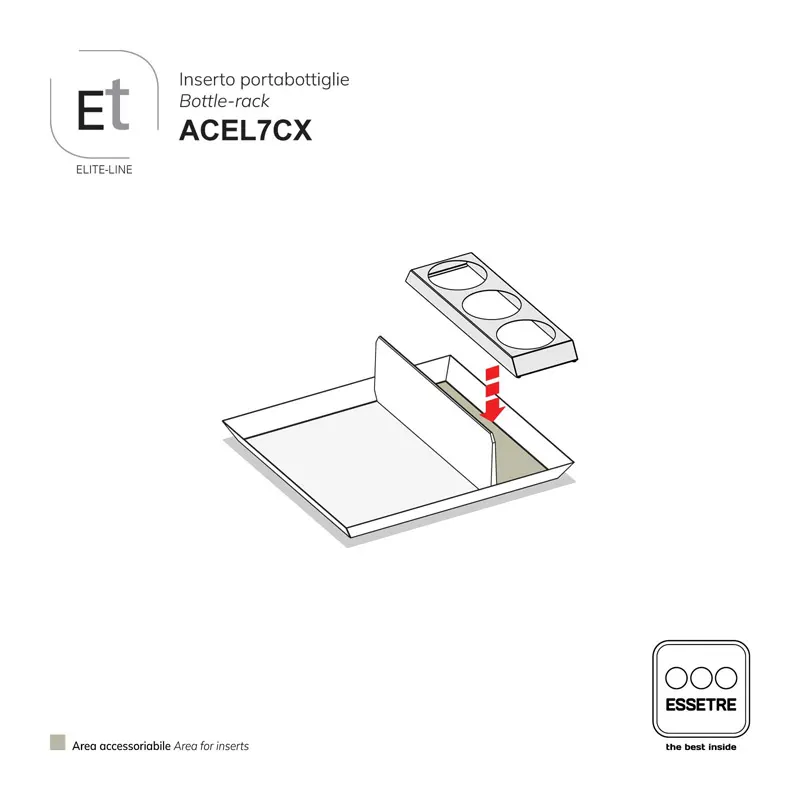 Et
ELITE-LINE

Inserto portabottiglie
Bottle-rack
ACEL7CX

Area accessoriabile Area for inserts

ESSETRE
the best inside