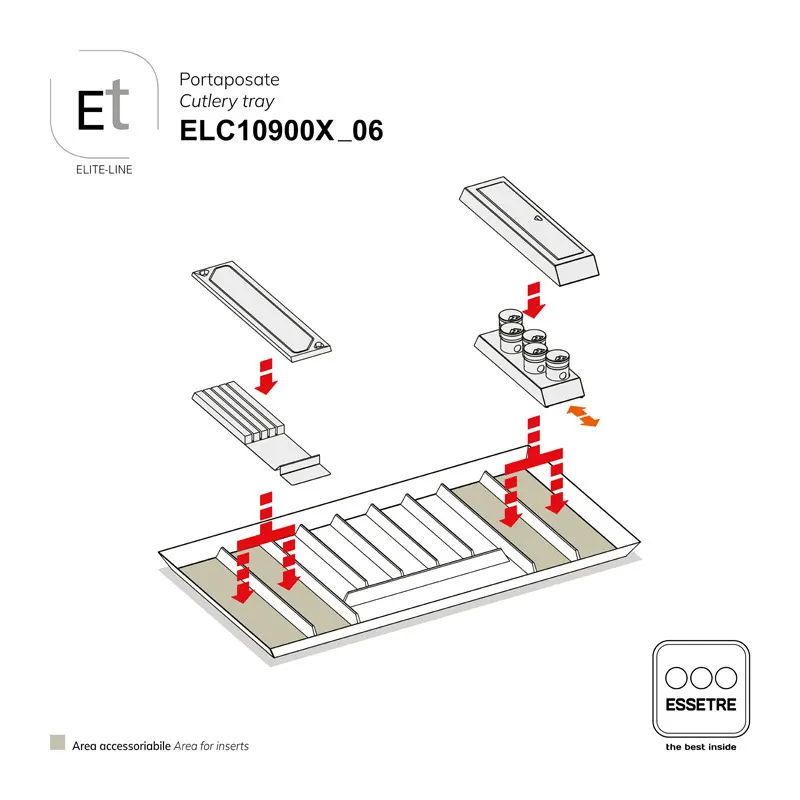 Et
ELITE-LINE

Portaposate
Cutlery tray
ELC10900X_06

Area accessoriabile Area for inserts

ESSETRE
the best inside