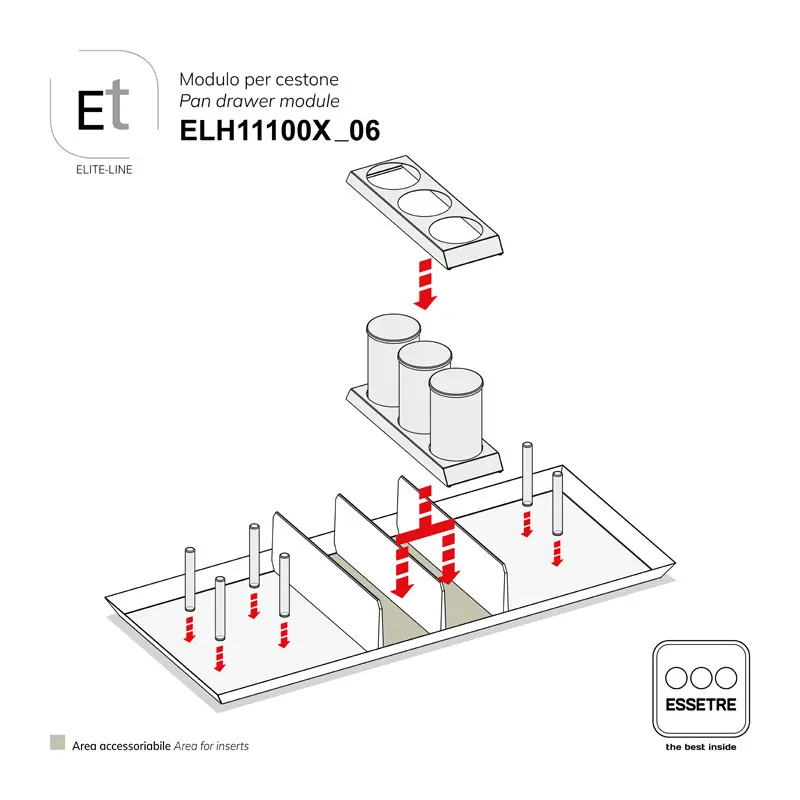 Et
ELITE-LINE

Modulo per cestone
Pan drawer module
ELH11100X_06

Area accessoriabile Area for inserts

ESSETRE
the best inside