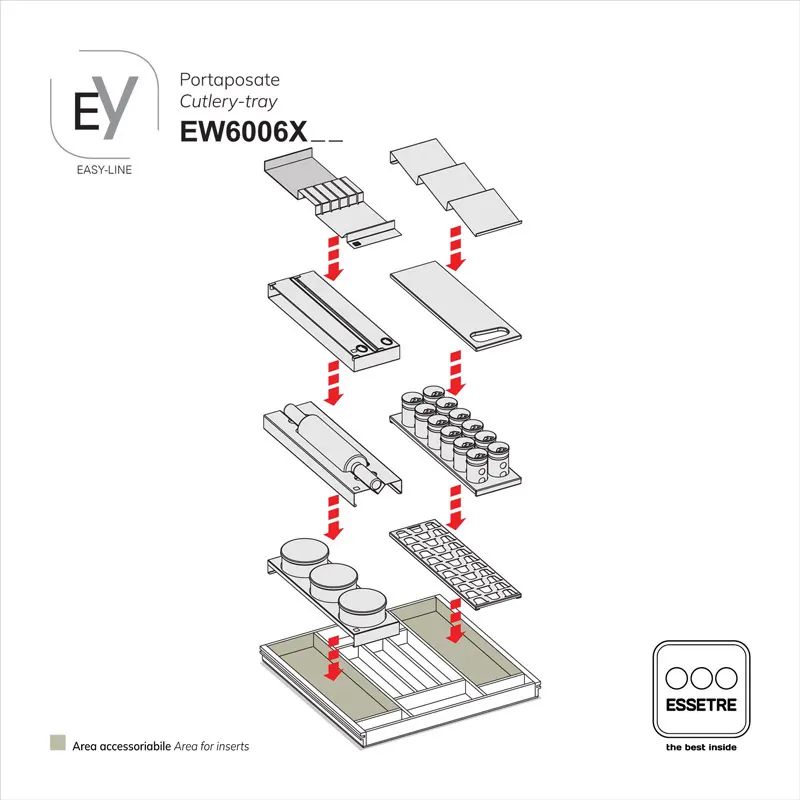 EY
EASY-LINE

Portaposate
Cutlery-tray
EW6006X_ _

Area accessoriabile Area for inserts

ESSETRE
the best inside