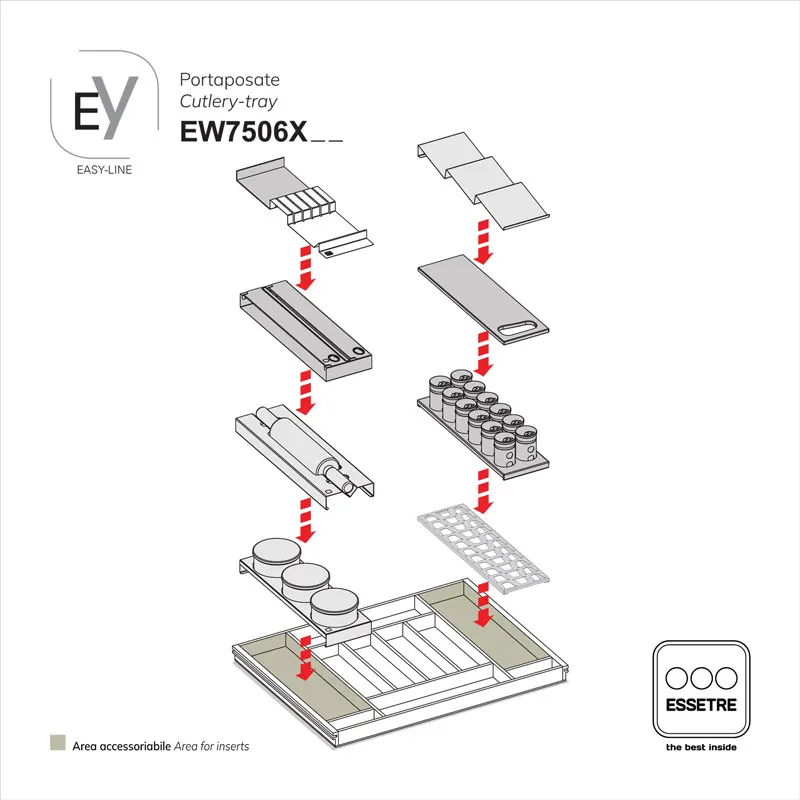 EY
EASY-LINE

Portaposate
Cutlery-tray
EW7506X_ _

Area accessoriabile Area for inserts

ESSETRE
the best inside