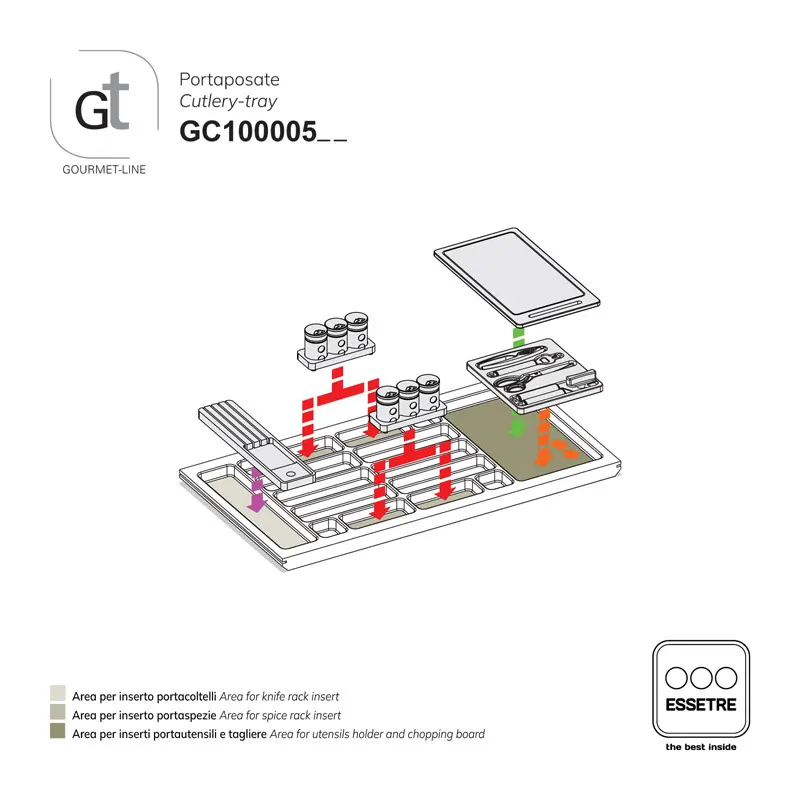 Gt
GOURMET-LINE

Portaposate
Cutlery-tray
GC100005_ _

Area per inserto portacoltelli Area for knife rack insert
Area per inserto portaspezie Area for spice rack insert
Area per inserti portautensili e tagliere Area for utensils holder and chopping board

ESSETRE
the best inside