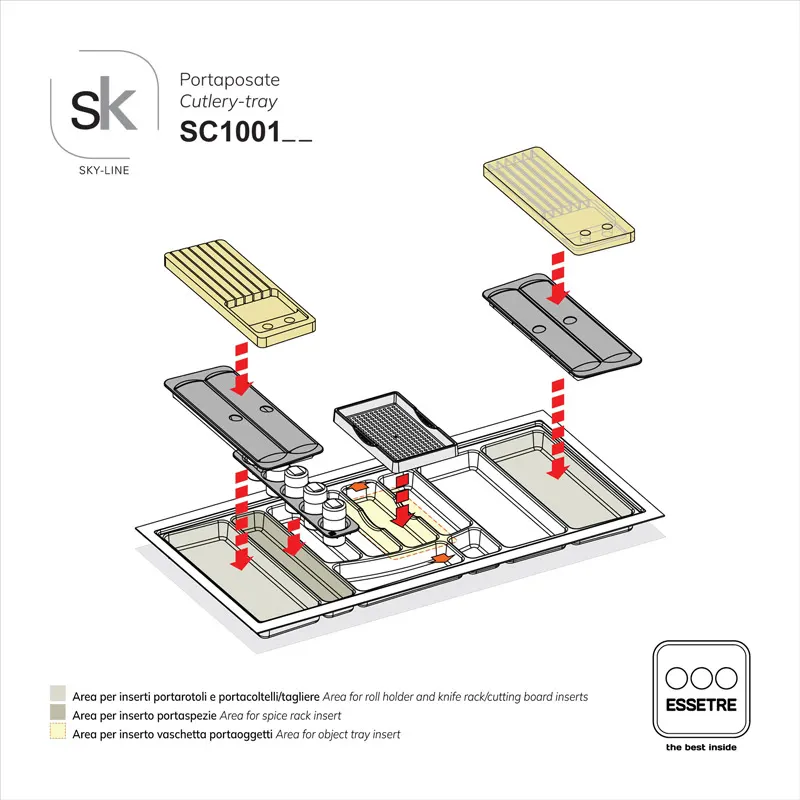 sk
SKY-LINE

Portaposate
Cutlery-tray
SC1001_ _

Area per inserti portarotoli e portacoltelli/tagliere Area for roll holder and knife rack/cutting board inserts
Area per inserto portaspezie Area for spice rack insert
Area per inserto vaschetta portaoggetti Area for object tray insert

ESSETRE
the best inside